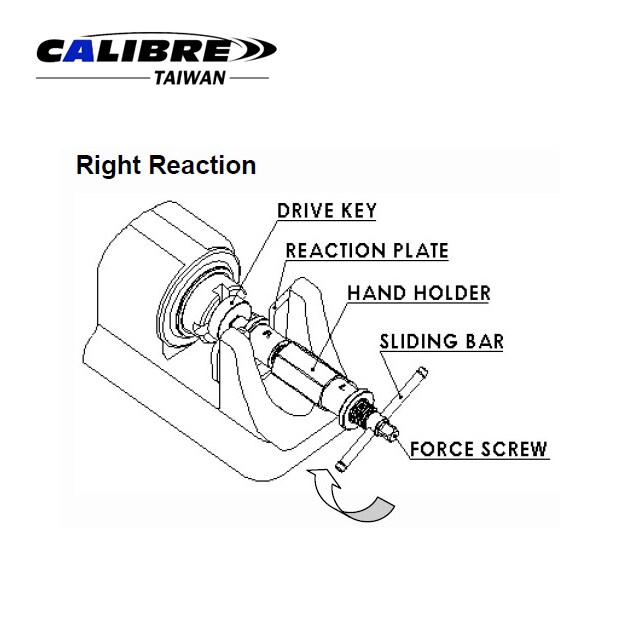 CALIBRE
TAIWAN

Right Reaction

DRIVE KEY
REACTION PLATE
HAND HOLDER
SLIDING BAR
FORCE SCREW