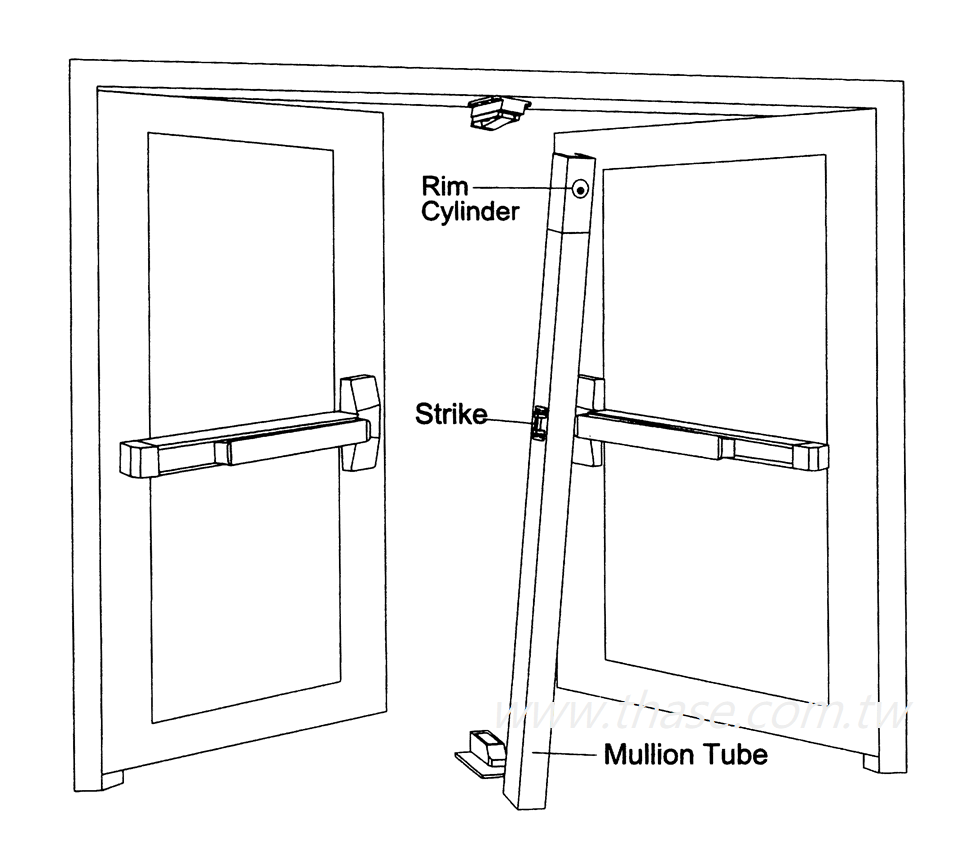 Rim Cylinder

Strike

www.thase.com.tw

Mullion Tube