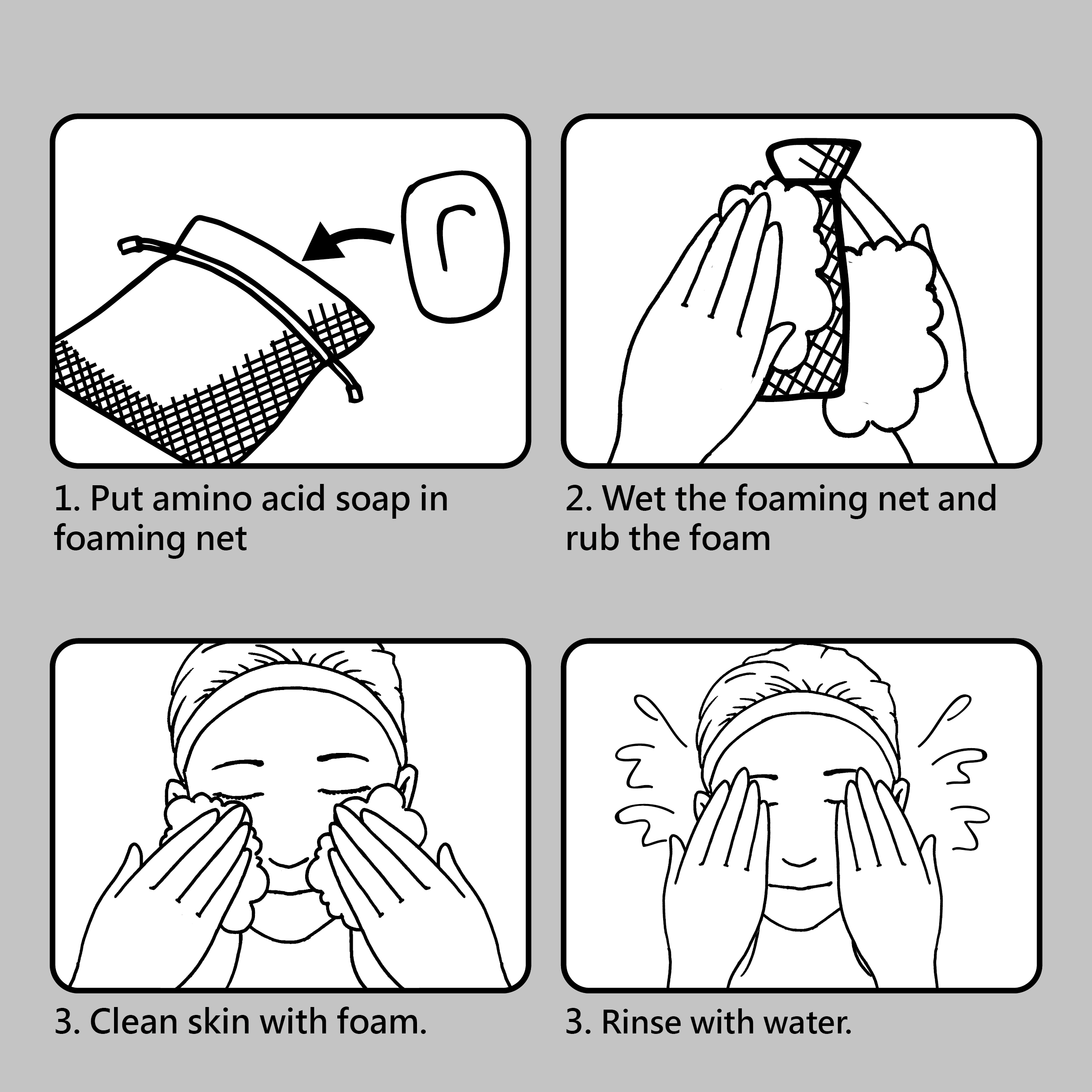 1. Put amino acid soap in foaming net

2. Wet the foaming net and rub the foam

3. Clean skin with foam.

3. Rinse with water.