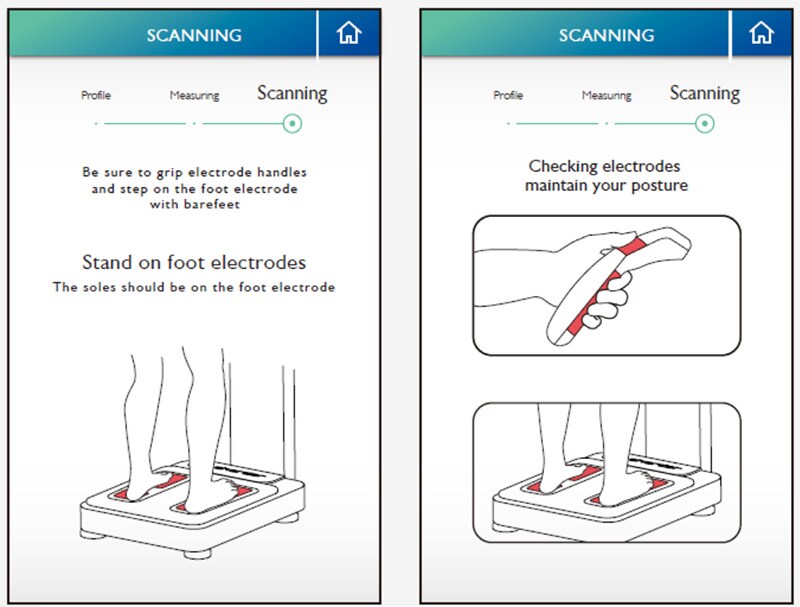 SCANNING

Profile Measuring Scanning

Be sure to grip electrode handles and step on the foot electrode with barefeet

Stand on foot electrodes
The soles should be on the foot electrode

SCANNING

Profile Measuring Scanning

Checking electrodes
maintain your posture