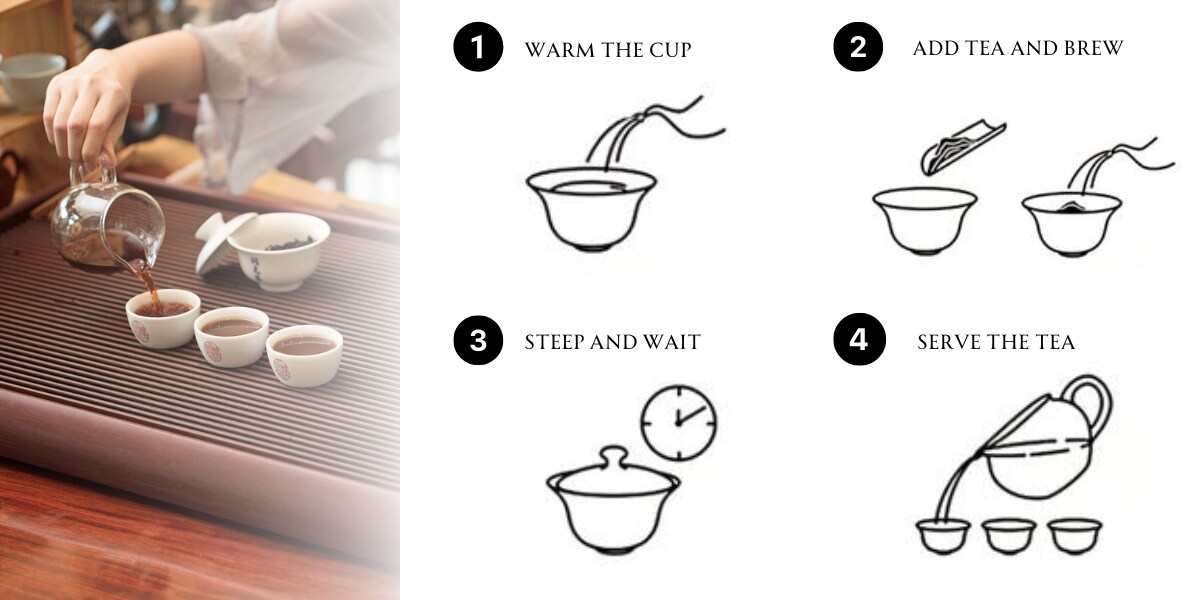 1 WARM THE CUP

2 ADD TEA AND BREW

3 STEEP AND WAIT

4 SERVE THE TEA