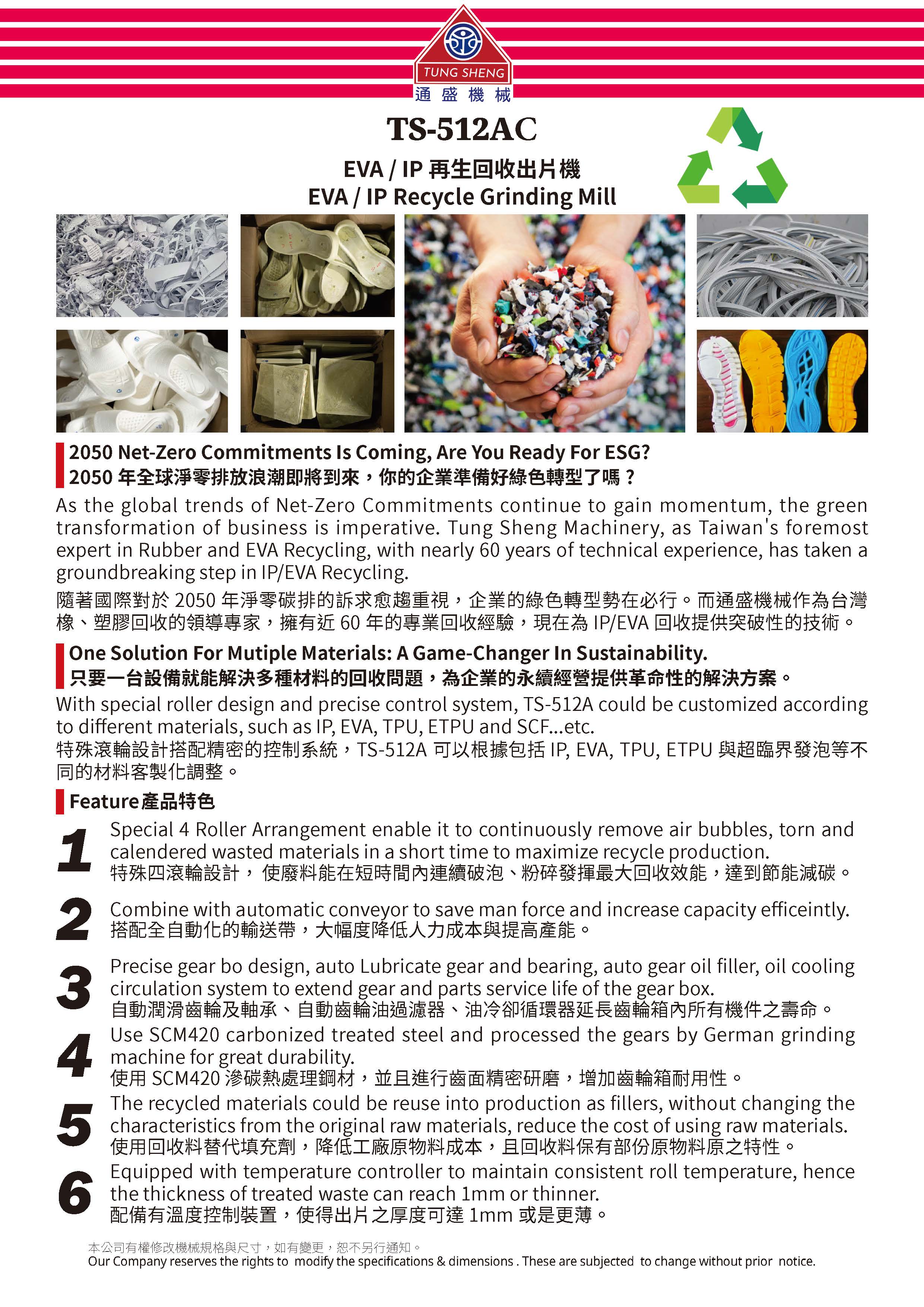 TUNG SHENG
通 盛 機 械

TS-512AC

EVA / IP 再生回收出片機
EVA / IP Recycle Grinding Mill

2050 Net-Zero Commitments Is Coming, Are You Ready For ESG?
2050 年全球淨零排放浪潮即將到來，你的企業準備好綠色轉型了嗎？

As the global trends of Net-Zero Commitments continue to gain momentum, the green transformation of business is imperative. Tung Sheng Machinery, as Taiwan's foremost expert in Rubber and EVA Recycling, with nearly 60 years of technical experience, has taken a groundbreaking step in IP/EVA Recycling.
隨著國際對於 2050 年淨零碳排的訴求愈趨重視，企業的綠色轉型勢在必行。而通盛機械作為台灣橡、塑膠回收的領導專家，擁有近 60 年的專業回收經驗，現在為 IP/EVA 回收提供突破性的技術。

One Solution For Mutiple Materials: A Game-Changer In Sustainability.
只要一台設備就能解決多種材料的回收問題，為企業的永續經營提供革命性的解決方案。

With special roller design and precise control system, TS-512A could be customized according to different materials, such as IP, EVA, TPU, ETPU and SCF...etc.
特殊滾輪設計搭配精密的控制系統，TS-512A 可以根據包括 IP, EVA, TPU, ETPU 與超臨界發泡等不同的材料客製化調整。

Feature 產品特色

1 Special 4 Roller Arrangement enable it to continuously remove air bubbles, torn and calendered wasted materials in a short time to maximize recycle production.
特殊四滾輪設計， 使廢料能在短時間內連續破泡、粉碎發揮最大回收效能，達到節能減碳。

2 Combine with automatic conveyor to save man force and increase capacity efficeintly.
搭配全自動化的輸送帶，大幅度降低人力成本與提高產能。

3 Precise gear bo design, auto Lubricate gear and bearing, auto gear oil filler, oil cooling circulation system to extend gear and parts service life of the gear box.
自動潤滑齒輪及軸承、自動齒輪油過濾器、油冷卻循環器延長齒輪箱內所有機件之壽命。

4 Use SCM420 carbonized treated steel and processed the gears by German grinding machine for great durability.
使用 SCM420 滲碳熱處理鋼材，並且進行齒面精密研磨，增加齒輪箱耐用性。

5 The recycled materials could be reuse into production as fillers, without changing the characteristics from the original raw materials, reduce the cost of using raw materials.
使用回收料替代填充劑，降低工廠原物料成本，且回收料保有部份原物料原之特性。

6 Equipped with temperature controller to maintain consistent roll temperature, hence the thickness of treated waste can reach 1mm or thinner.
配備有溫度控制裝置，使得出片之厚度可達 1mm 或是更薄。

本公司有權修改機械規格與尺寸，如有變更，恕不另行通知。
Our Company reserves the rights to modify the specifications & dimensions . These are subjected to change without prior notice.