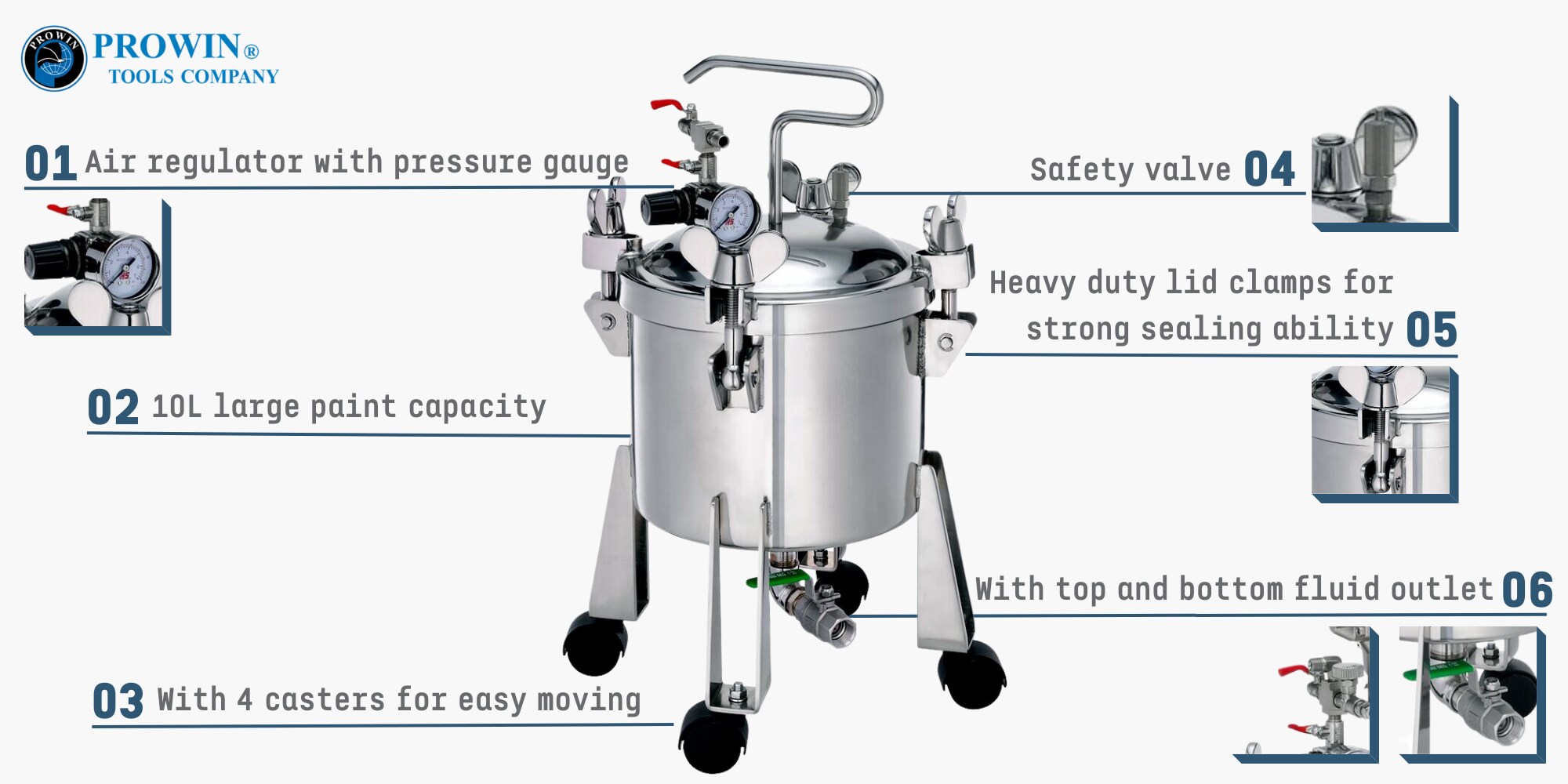 PROWIN
PROWIN®
TOOLS COMPANY

01 Air regulator with pressure gauge

02 10L large paint capacity

03 With 4 casters for easy moving

Safety valve 04

Heavy duty lid clamps for strong sealing ability 05

With top and bottom fluid outlet 06