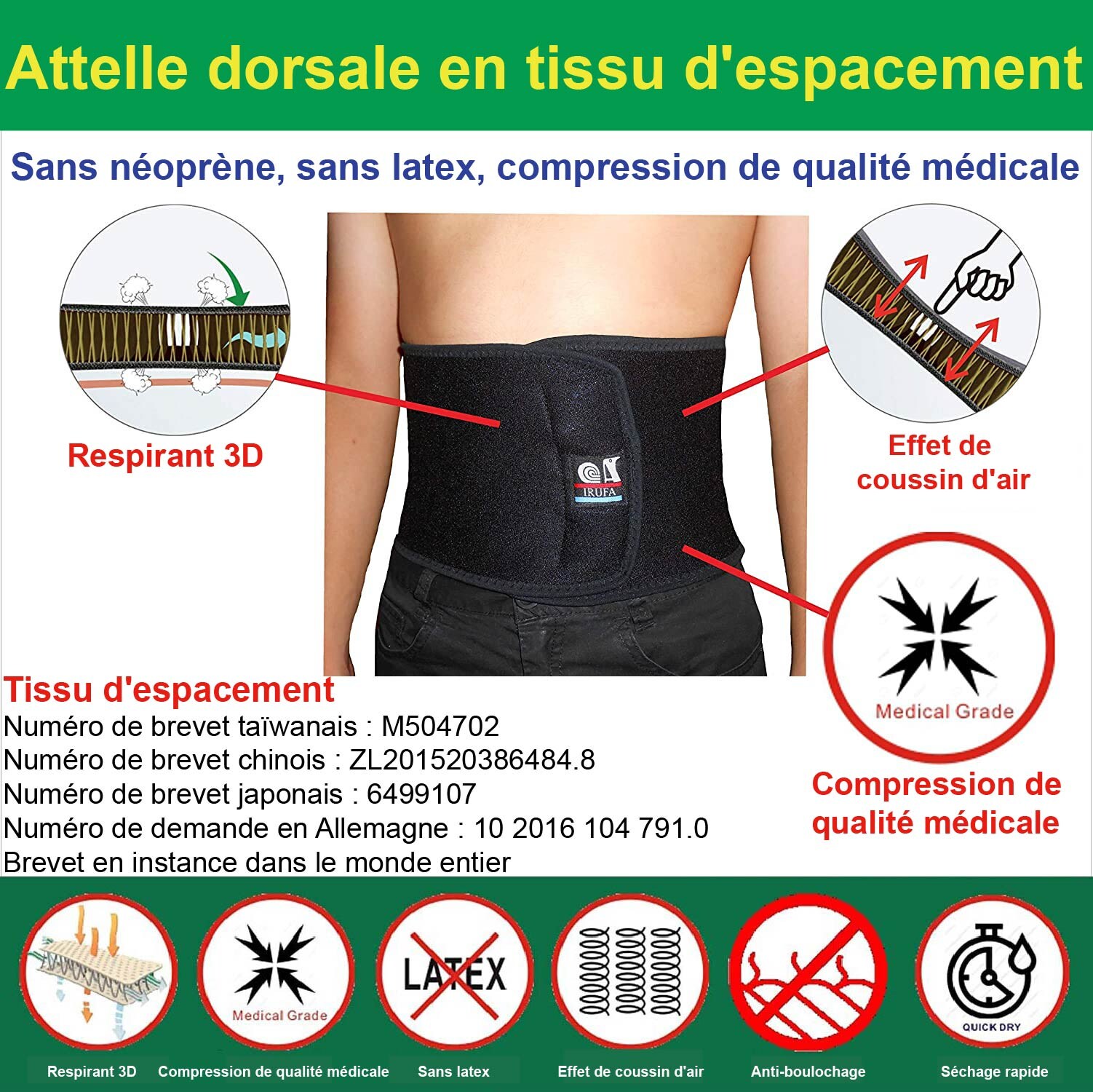 Attelle dorsale en tissu d'espacement

Sans néoprène, sans latex, compression de qualité médicale

Respirant 3D

IRUFA

Effet de coussin d'air

Medical Grade

Compression de qualité médicale

Tissu d'espacement
Numéro de brevet taïwanais : M504702
Numéro de brevet chinois : ZL201520386484.8
Numéro de brevet japonais : 6499107
Numéro de demande en Allemagne : 10 2016 104 791.0
Brevet en instance dans le monde entier

Medical Grade

LATEX

QUICK DRY

Respirant 3D
Compression de qualité médicale
Sans latex
Effet de coussin d'air
Anti-boulochage
Séchage rapide