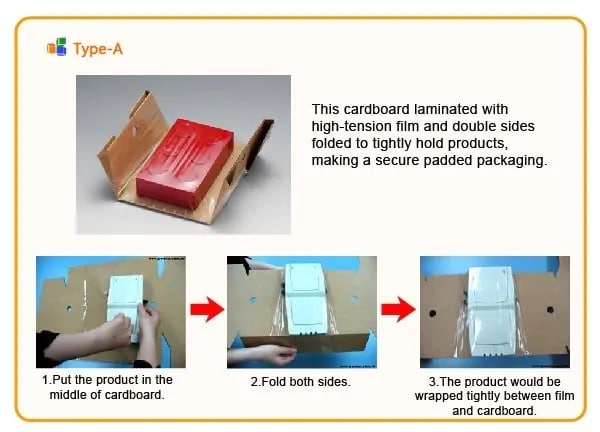 Type-A

This cardboard laminated with high-tension film and double sides folded to tightly hold products, making a secure padded packaging.

1.Put the product in the middle of cardboard.

2.Fold both sides.

3.The product would be wrapped tightly between film and cardboard.