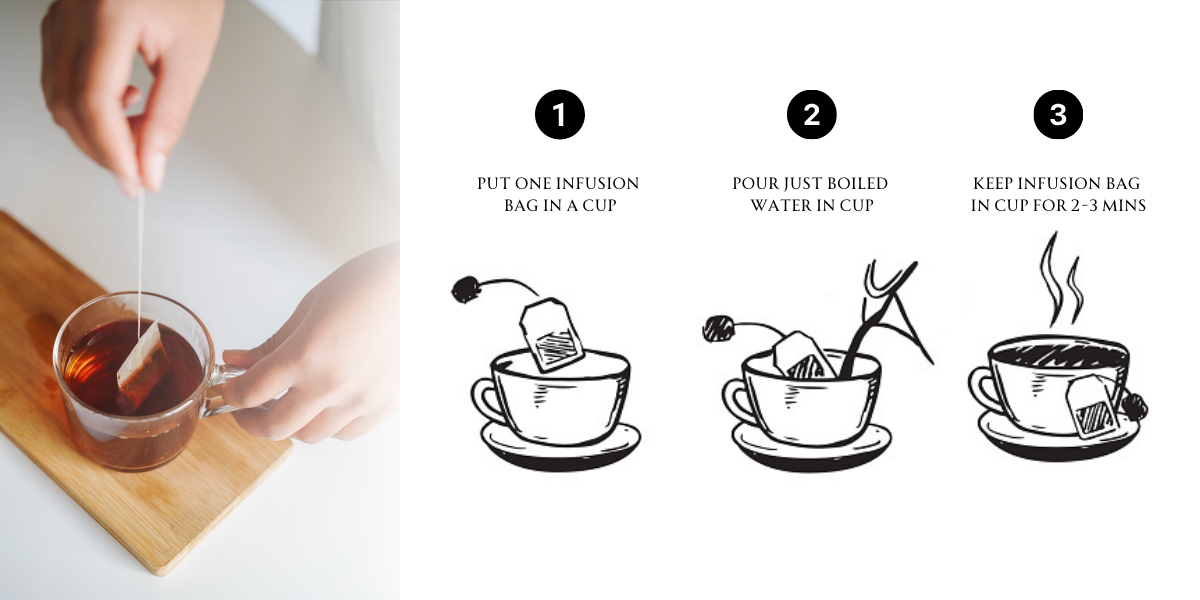 1

PUT ONE INFUSION BAG IN A CUP

2

POUR JUST BOILED WATER IN CUP

3

KEEP INFUSION BAG IN CUP FOR 2-3 MINS