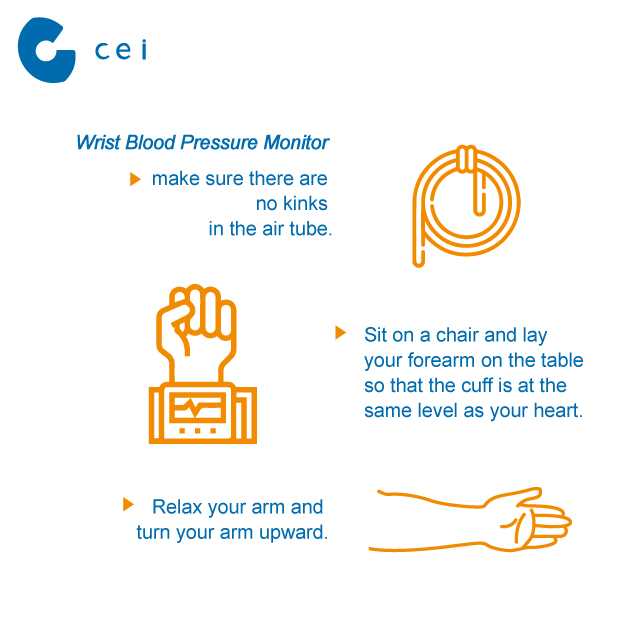 cei

Wrist Blood Pressure Monitor

make sure there are no kinks in the air tube.

Sit on a chair and lay your forearm on the table so that the cuff is at the same level as your heart.

Relax your arm and turn your arm upward.