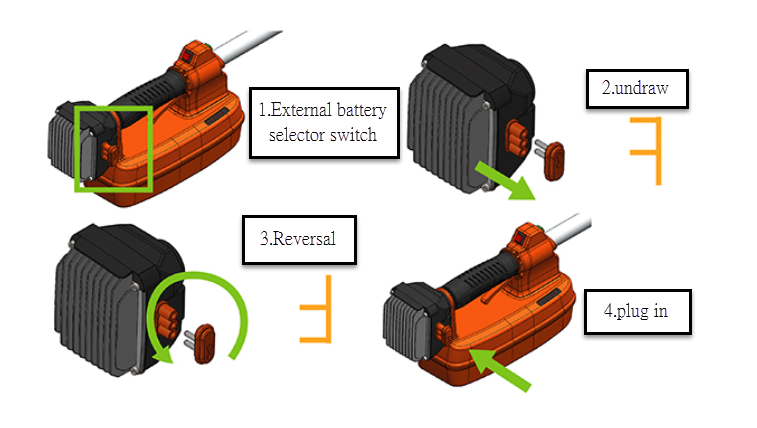 1.External battery selector switch

2.undraw

3.Reversal

4.plug in