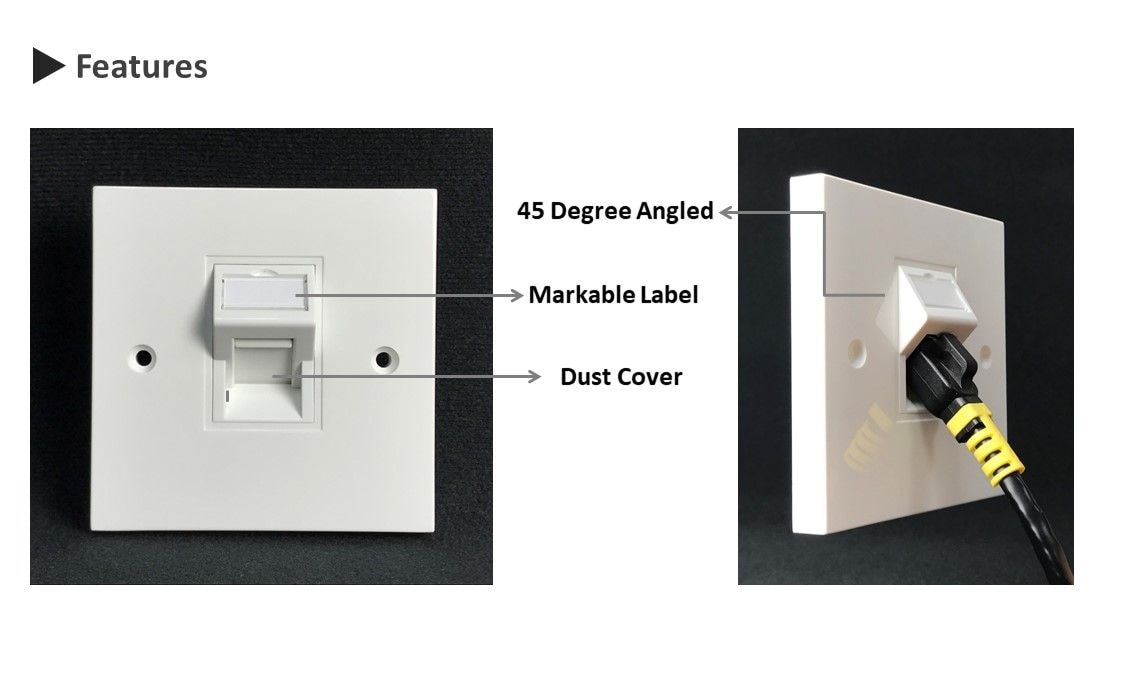 Features

45 Degree Angled

Markable Label

Dust Cover