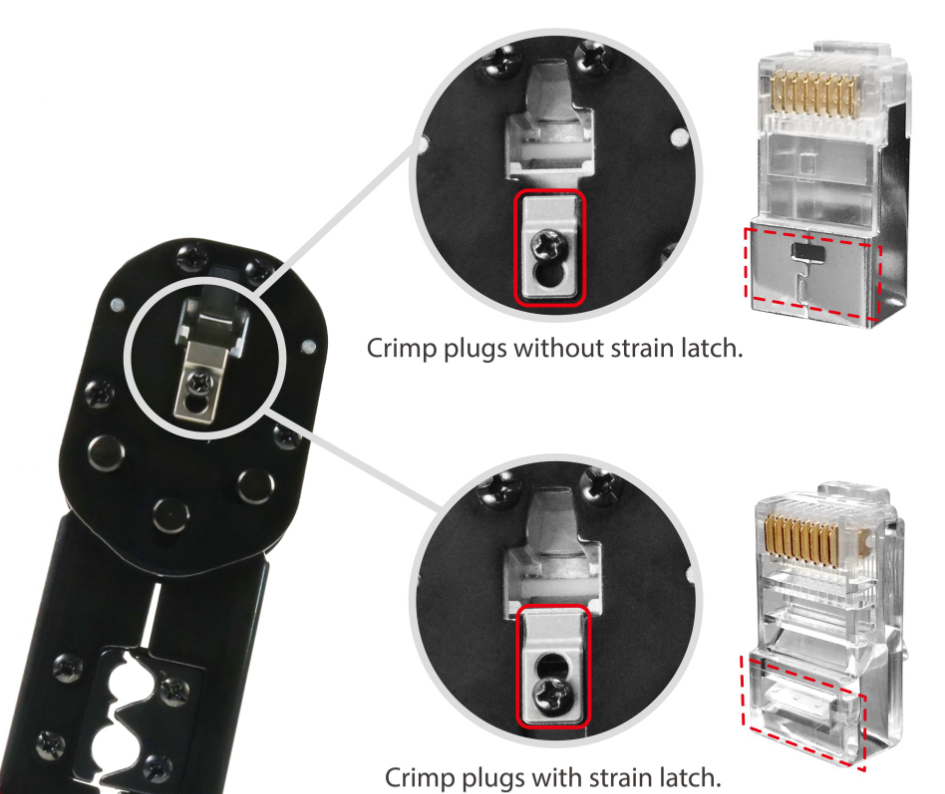 Crimp plugs without strain latch.

Crimp plugs with strain latch.