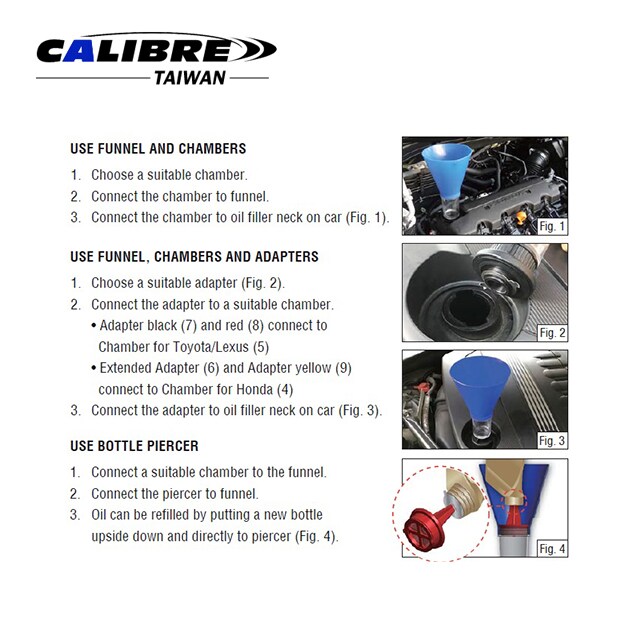 CALIBRE
TAIWAN

USE FUNNEL AND CHAMBERS

1. Choose a suitable chamber.
2. Connect the chamber to funnel.
3. Connect the chamber to oil filler neck on car (Fig. 1).

Fig. 1

USE FUNNEL, CHAMBERS AND ADAPTERS

1. Choose a suitable adapter (Fig. 2).
2. Connect the adapter to a suitable chamber.
• Adapter black (7) and red (8) connect to Chamber for Toyota/Lexus (5)
• Extended Adapter (6) and Adapter yellow (9) connect to Chamber for Honda (4)
3. Connect the adapter to oil filler neck on car (Fig. 3).

Fig. 2

Fig. 3

USE BOTTLE PIERCER

1. Connect a suitable chamber to the funnel.
2. Connect the piercer to funnel.
3. Oil can be refilled by putting a new bottle upside down and directly to piercer (Fig. 4).

Fig. 4