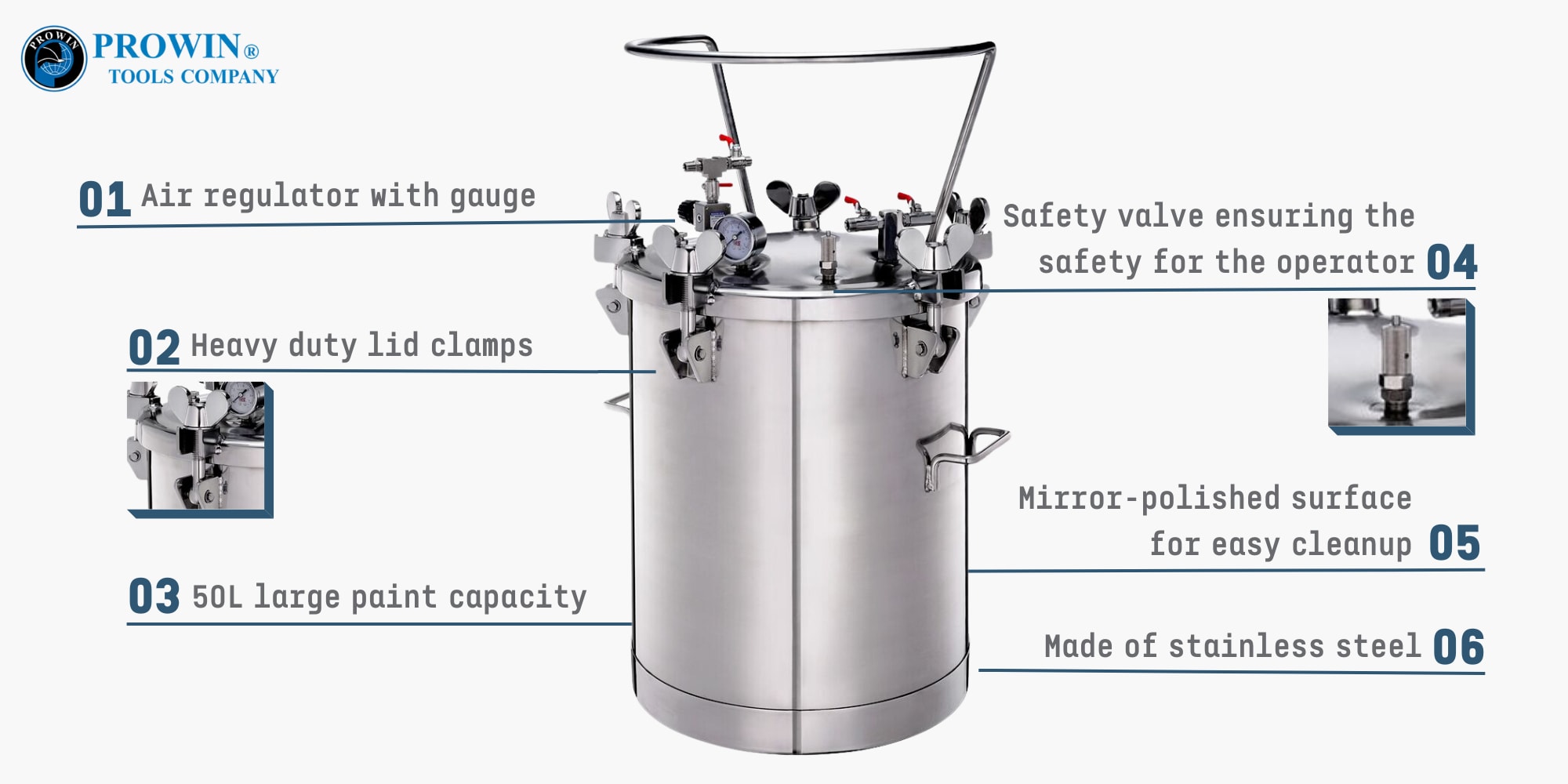 PROWIN PROWIN®
TOOLS COMPANY

01 Air regulator with gauge

02 Heavy duty lid clamps

03 50L large paint capacity

Safety valve ensuring the safety for the operator 04

Mirror-polished surface for easy cleanup 05

Made of stainless steel 06