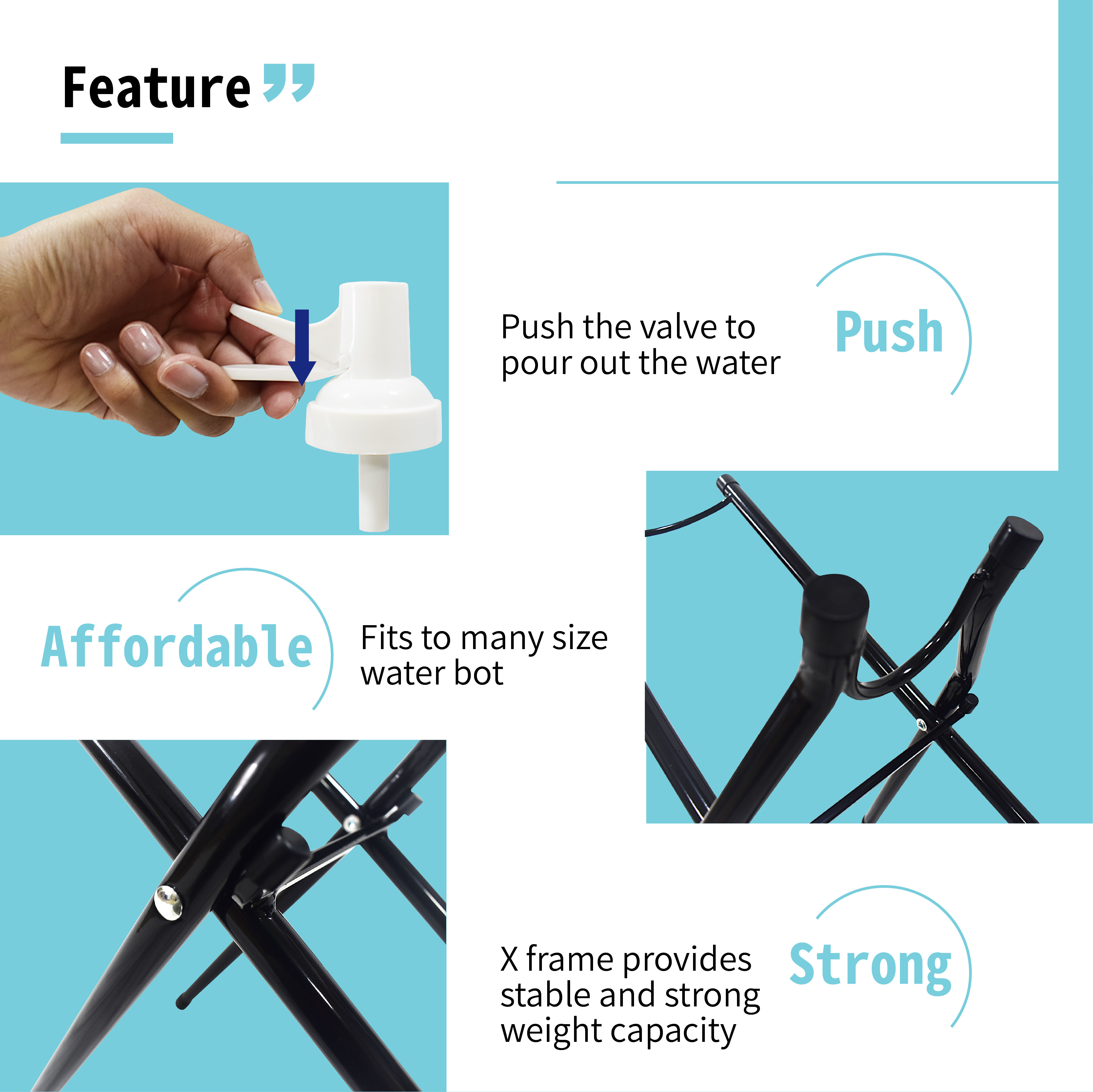 Feature ”

Push the valve to pour out the water

Push

Affordable

Fits to many size water bot

X frame provides stable and strong weight capacity

Strong