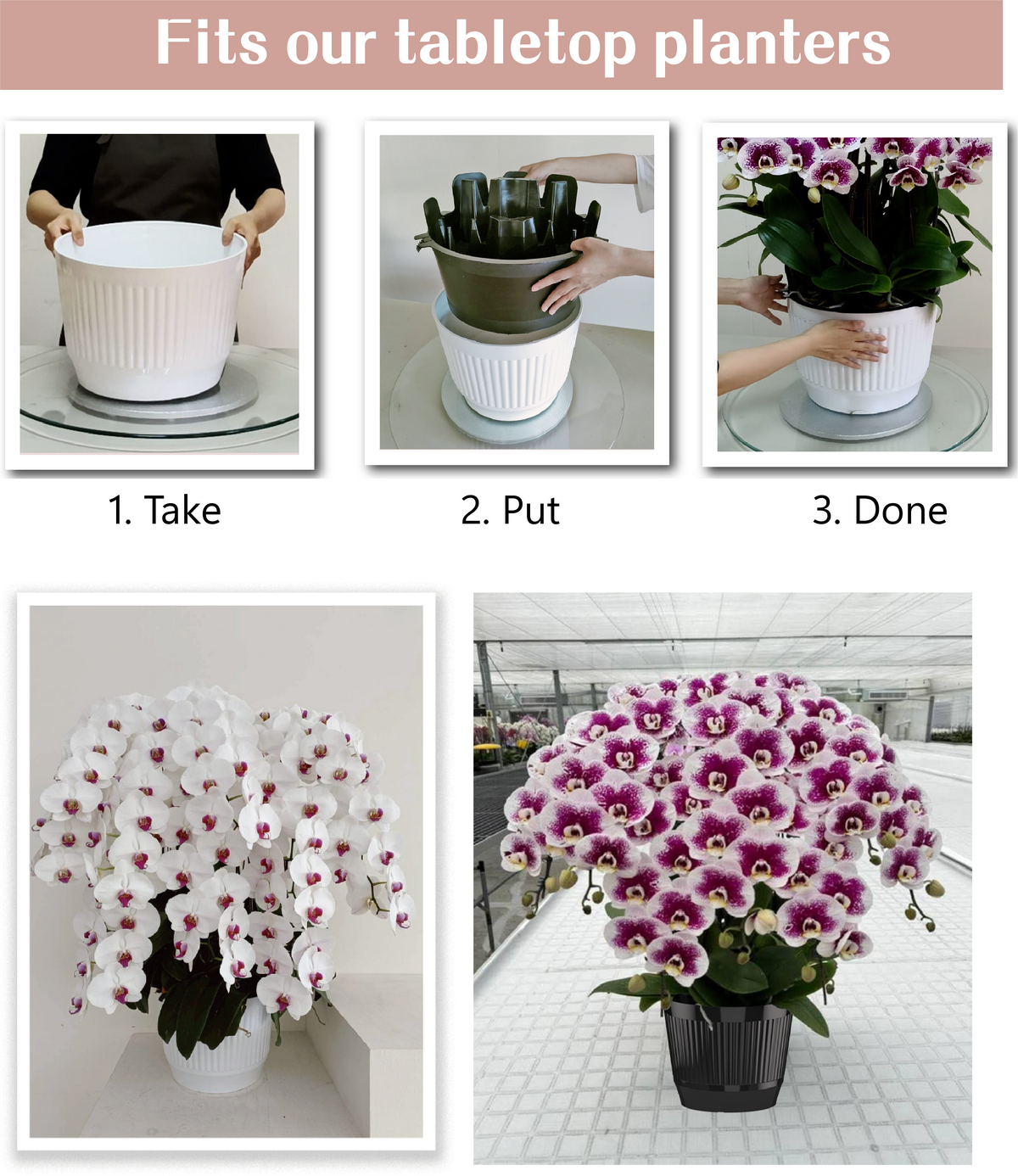 Fits our tabletop planters

1. Take

2. Put

3. Done