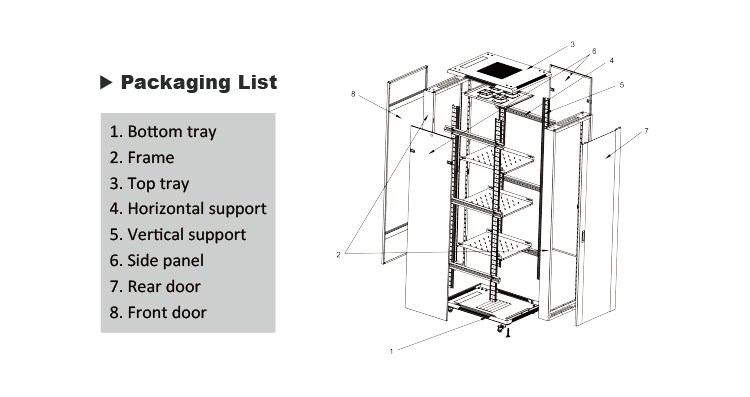 ▶ Packaging List

1. Bottom tray
2. Frame
3. Top tray
4. Horizontal support
5. Vertical support
6. Side panel
7. Rear door
8. Front door

3
6
4
5
8
7
2
1