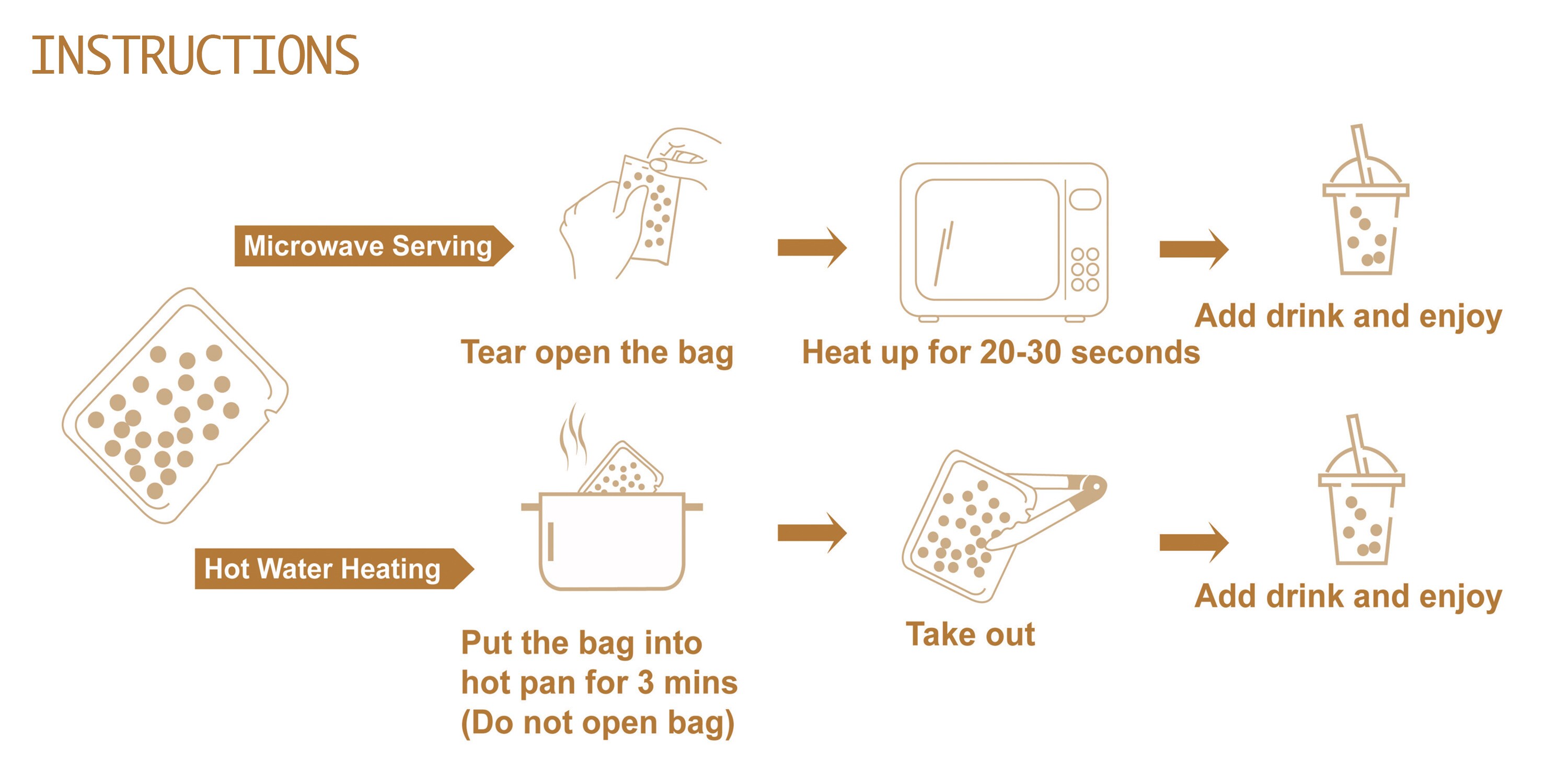 INSTRUCTIONS

Microwave Serving

Tear open the bag

Heat up for 20-30 seconds

Add drink and enjoy

Hot Water Heating

Put the bag into hot pan for 3 mins (Do not open bag)

Take out

Add drink and enjoy