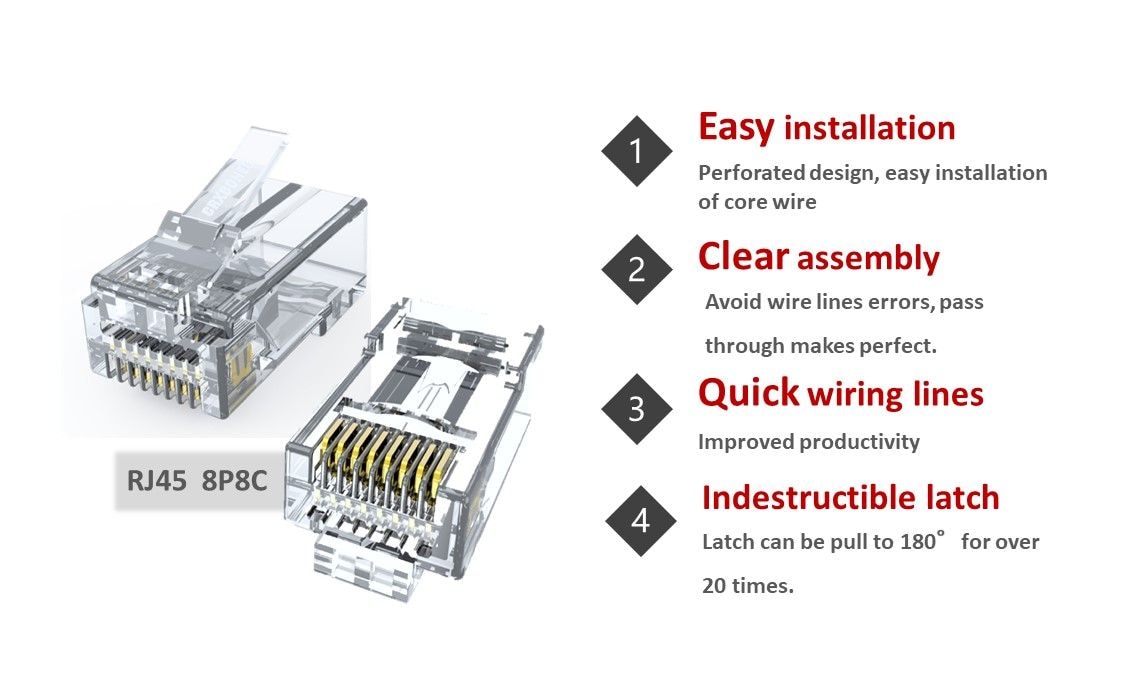 RJ45 8P8C

1
Easy installation
Perforated design, easy installation of core wire

2
Clear assembly
Avoid wire lines errors, pass through makes perfect.

3
Quick wiring lines
Improved productivity

4
Indestructible latch
Latch can be pull to 180° for over 20 times.