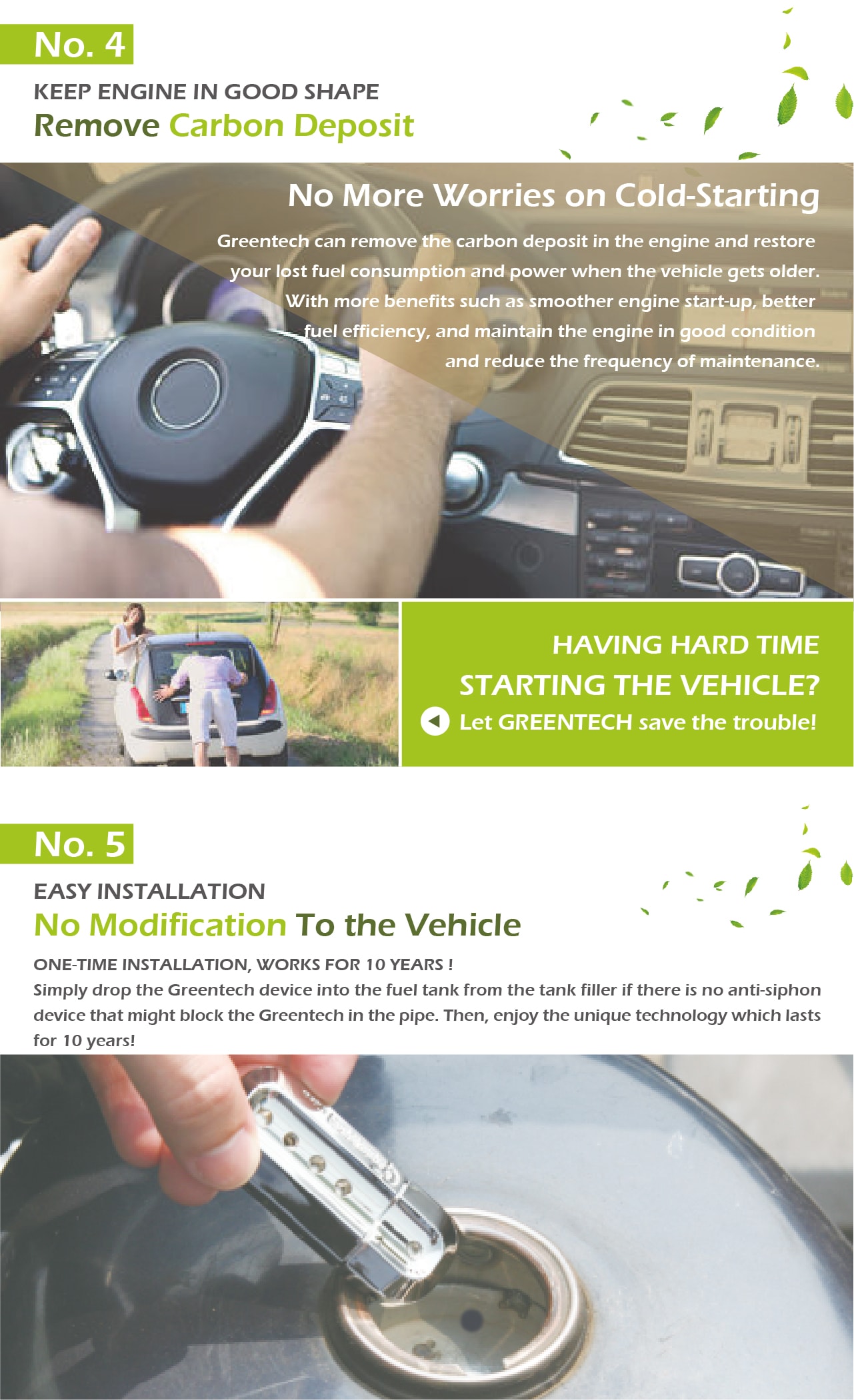 No. 4

KEEP ENGINE IN GOOD SHAPE

Remove Carbon Deposit

No More Worries on Cold-Starting

Greentech can remove the carbon deposit in the engine and restore your lost fuel consumption and power when the vehicle gets older. With more benefits such as smoother engine start-up, better fuel efficiency, and maintain the engine in good condition and reduce the frequency of maintenance.

HAVING HARD TIME STARTING THE VEHICLE?

Let GREENTECH save the trouble!

No. 5

EASY INSTALLATION

No Modification To the Vehicle

ONE-TIME INSTALLATION, WORKS FOR 10 YEARS !

Simply drop the Greentech device into the fuel tank from the tank filler if there is no anti-siphon device that might block the Greentech in the pipe. Then, enjoy the unique technology which lasts for 10 years!