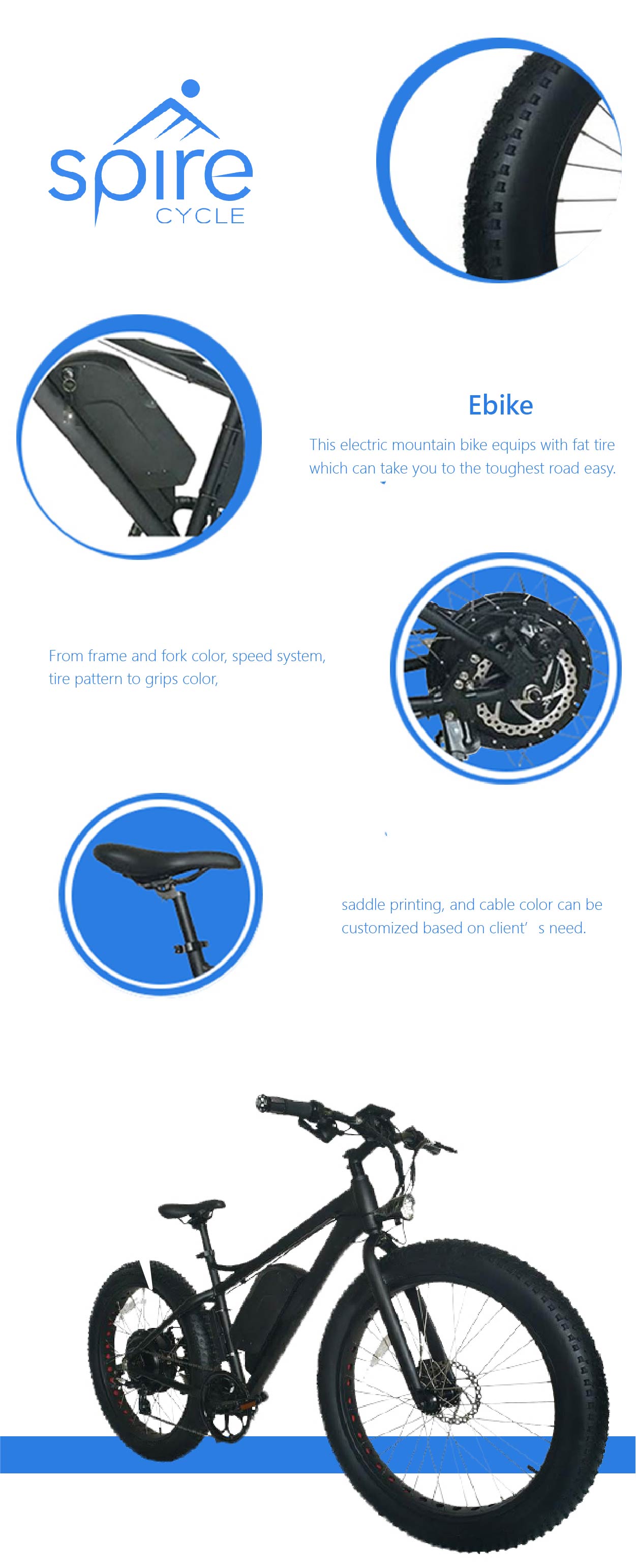 spire
CYCLE

Ebike

This electric mountain bike equips with fat tire which can take you to the toughest road easy.

From frame and fork color, speed system, tire pattern to grips color,

saddle printing, and cable color can be customized based on client' s need.