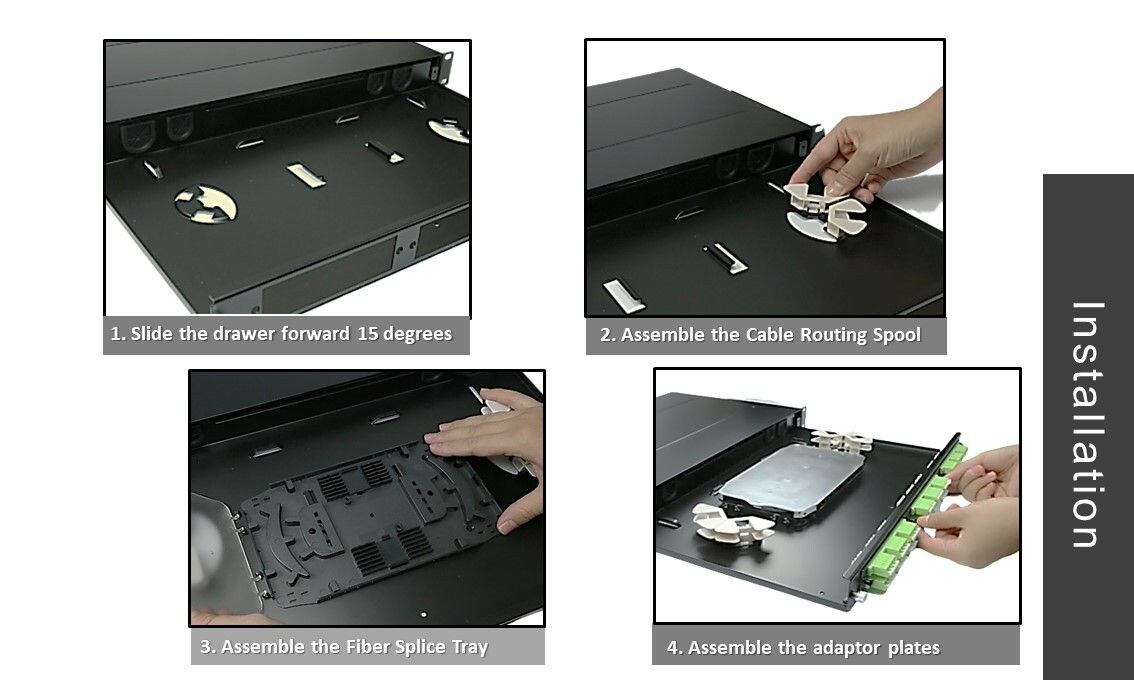 1. Slide the drawer forward 15 degrees

2. Assemble the Cable Routing Spool

3. Assemble the Fiber Splice Tray

4. Assemble the adaptor plates

Installation