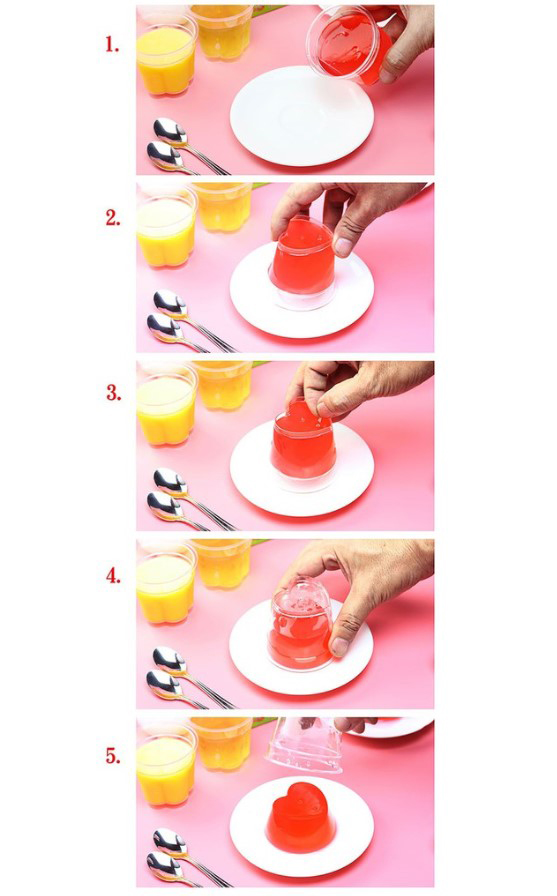 1.

2.

3.

4.

5.