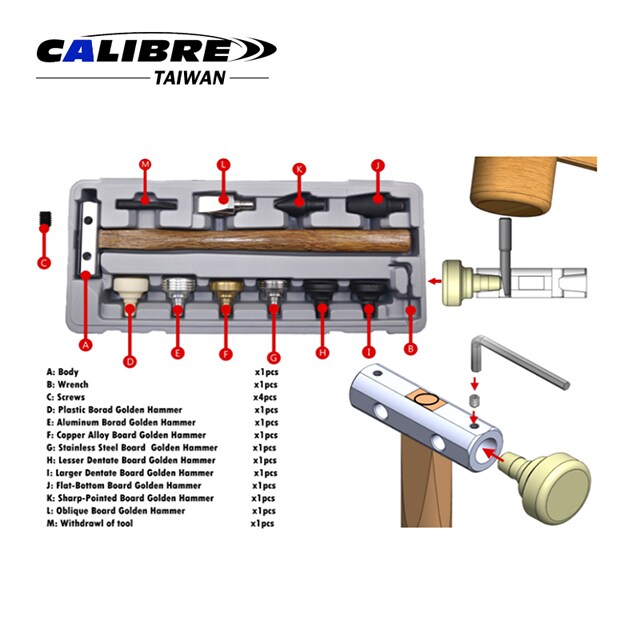 CALIBRE
TAIWAN

M
L
K
J
C
A
D
E
F
G
H
I
B

| | |
|---|---|
| A: Body | x1pcs |
| B: Wrench | x1pcs |
| C: Screws | x4pcs |
| D: Plastic Borad Golden Hammer | x1pcs |
| E: Aluminum Borad Golden Hammer | x1pcs |
| F: Copper Alloy Board Golden Hammer | x1pcs |
| G: Stainless Steel Board Golden Hammer | x1pcs |
| H: Lesser Dentate Board Golden Hammer | x1pcs |
| I: Larger Dentate Board Golden Hammer | x1pcs |
| J: Flat-Bottom Board Golden Hammer | x1pcs |
| K: Sharp-Pointed Board Golden Hammer | x1pcs |
| L: Oblique Board Golden Hammer | x1pcs |
| M: Withdrawl of tool | x1pcs |