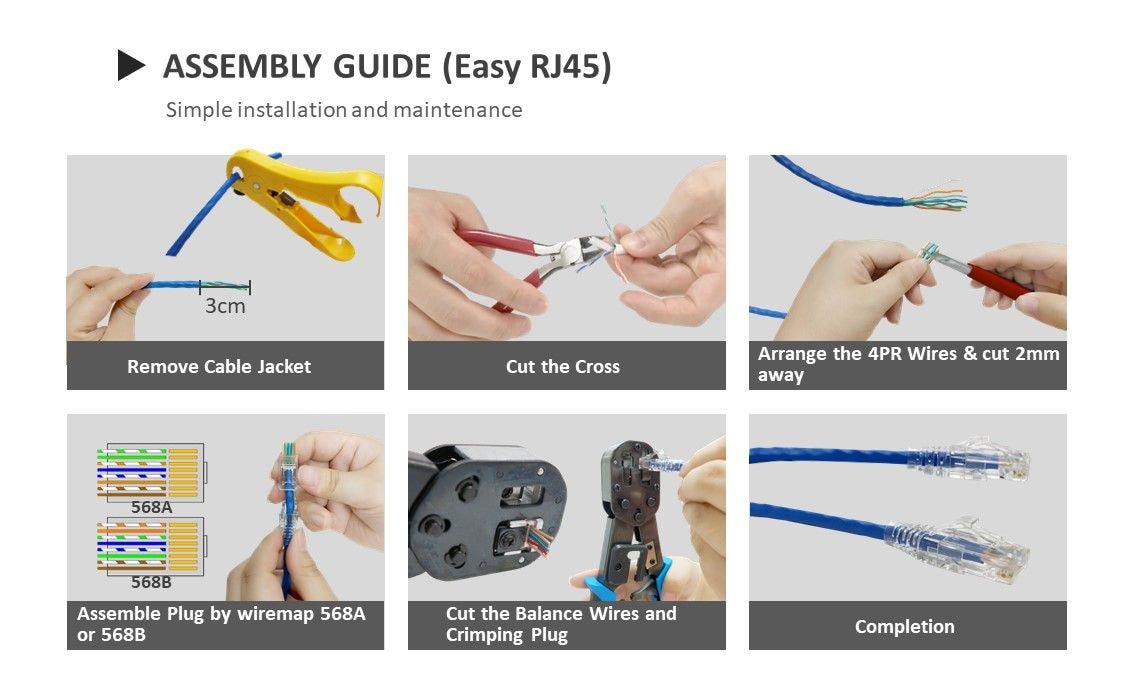 ASSEMBLY GUIDE (Easy RJ45)

Simple installation and maintenance

3cm

Remove Cable Jacket

Cut the Cross

Arrange the 4PR Wires & cut 2mm away

568A

568B

Assemble Plug by wiremap 568A or 568B

Cut the Balance Wires and Crimping Plug

Completion