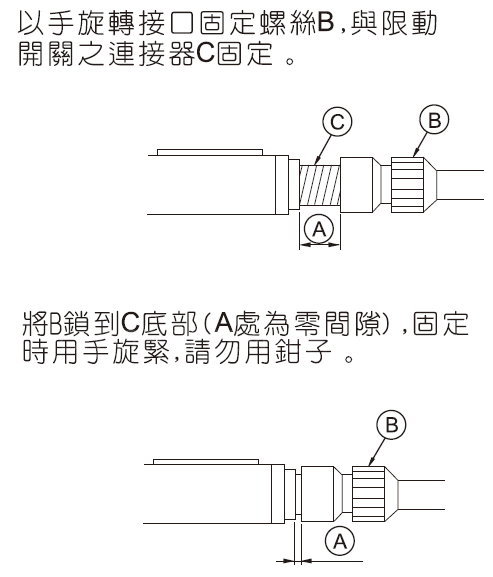 以手旋轉接口固定螺絲B，與限動開關之連接器C固定 。

C

B

A

將B鎖到C底部（A處為零間隙），固定時用手旋緊，請勿用鉗子 。

B

A