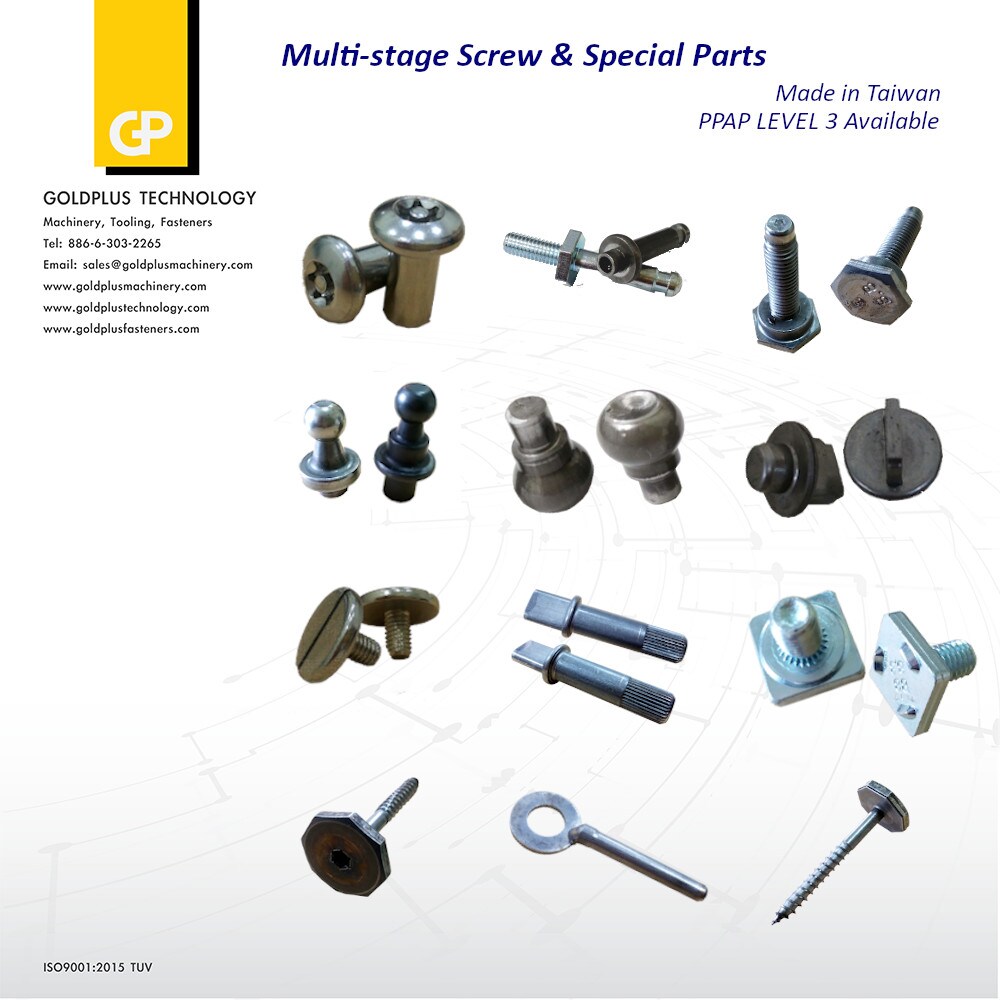 GP

GOLDPLUS TECHNOLOGY
Machinery, Tooling, Fasteners
Tel: 886-6-303-2265
Email: sales@goldplusmachinery.com
www.goldplusmachinery.com
www.goldplustechnology.com
www.goldplusfasteners.com

Multi-stage Screw & Special Parts

Made in Taiwan
PPAP LEVEL 3 Available

ISO9001:2015 TUV