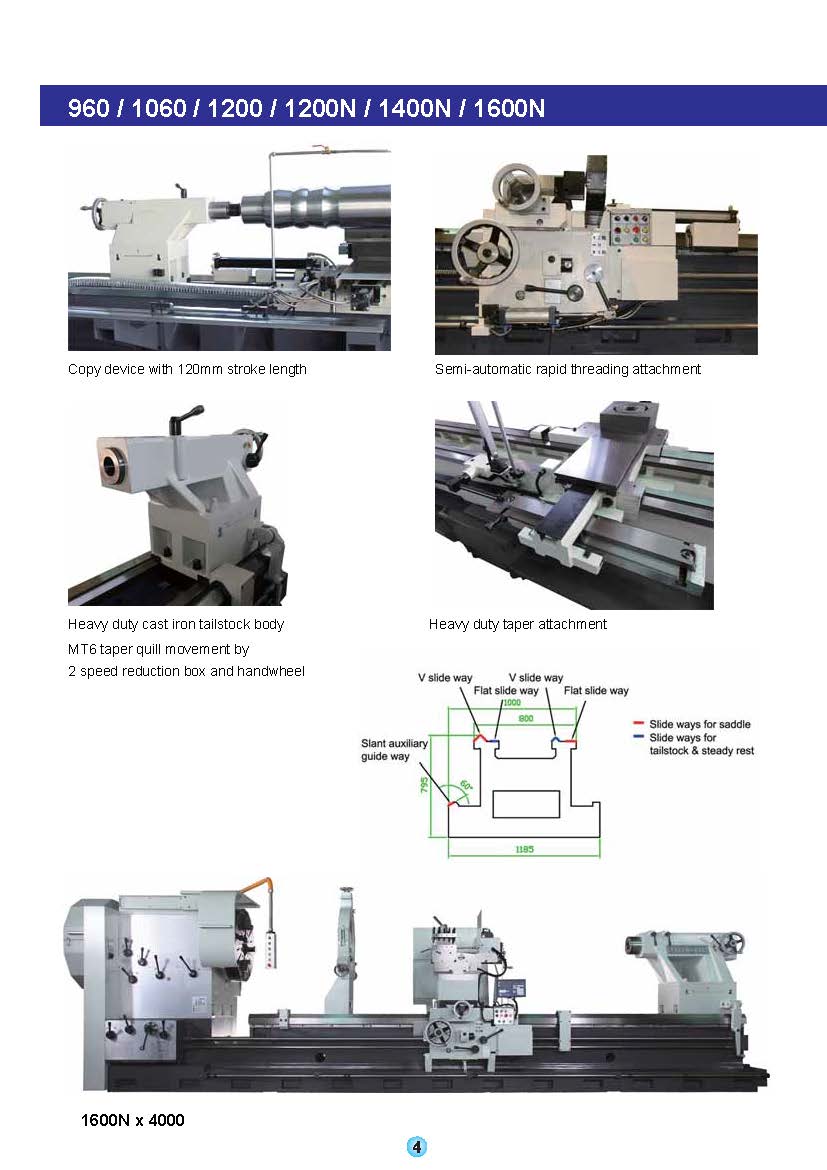 960 / 1060 / 1200 / 1200N / 1400N / 1600N

Copy device with 120mm stroke length

Semi-automatic rapid threading attachment

Heavy duty cast iron tailstock body
MT6 taper quill movement by
2 speed reduction box and handwheel

Heavy duty taper attachment

V slide way
Flat slide way
V slide way
Flat slide way
1000
800
Slant auxiliary guide way
795
60°
1185
Slide ways for saddle
Slide ways for tailstock & steady rest

1600N x 4000

4