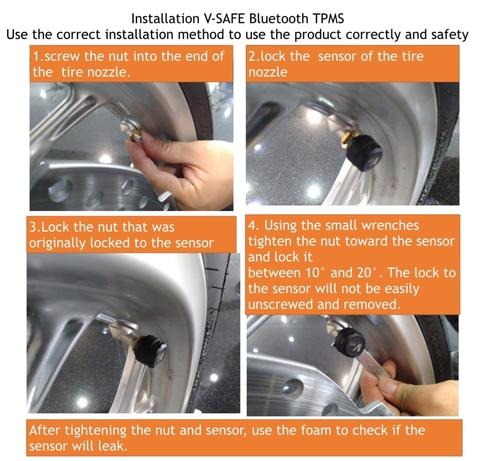 Installation V-SAFE Bluetooth TPMS
Use the correct installation method to use the product correctly and safety

1.screw the nut into the end of the tire nozzle.

2.lock the sensor of the tire nozzle

3.Lock the nut that was originally locked to the sensor

4. Using the small wrenches tighten the nut toward the sensor and lock it
between 10° and 20°. The lock to the sensor will not be easily unscrewed and removed.

After tightening the nut and sensor, use the foam to check if the sensor will leak.