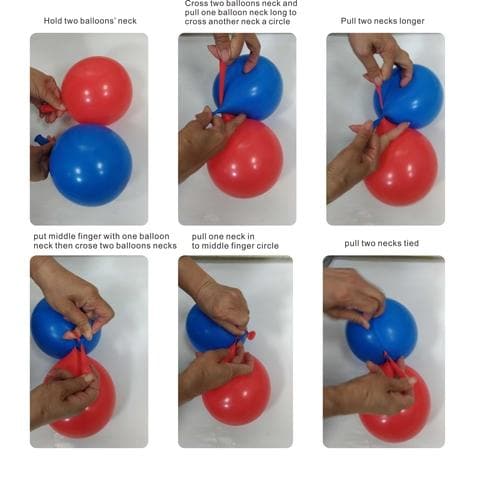 Hold two balloons' neck

Cross two balloons neck and pull one balloon neck long to cross another neck a circle

Pull two necks longer

put middle finger with one balloon neck then crose two balloons necks

pull one neck in to middle finger circle

pull two necks tied